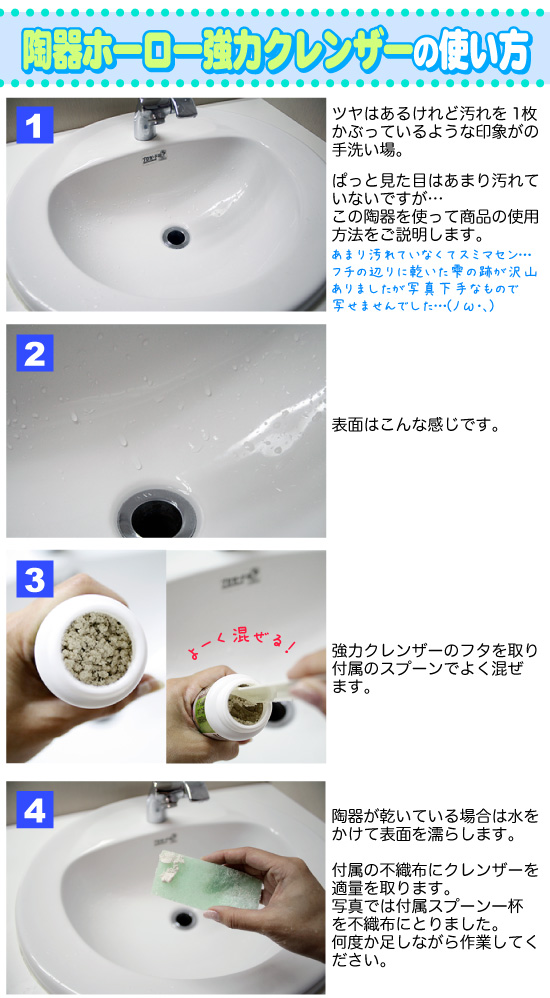 陶器ホーロー強力クレンザーの使い方

1

ツヤはあるけれど汚れを 1枚かぶっているような印象がの手洗い場。

ぱっと見た目はあまり汚れていないですが…
この陶器を使って商品の使用方法をご説明します。

あまり汚れていなくてスミマセン…
フチの辺りに乾いた雫の跡が沢山ありましたが写真下手なもので写せませんでした…(ノω・、)

2

表面はこんな感じです。

3

よーく混ぜる!

強力クレンザーのフタを取り付属のスプーンでよく混ぜます。

4

陶器が乾いている場合は水をかけて表面を濡らします。

付属の不織布にクレンザーを適量を取ります。
写真では付属スプーン一杯を不織布にとりました。
何度か足しながら作業してください。